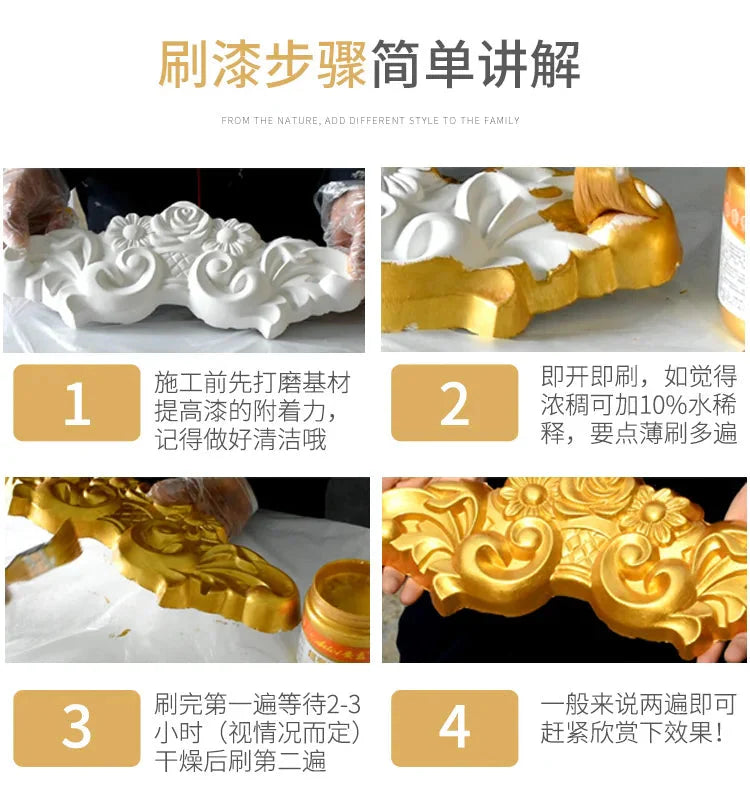 刷漆步骤简单讲解

FROM THE NATURE, ADD DIFFERENT STYLE TO THE FAMILY

1

施工前先打磨基材提高漆的附着力，记得做好清洁哦

2

即开即刷，如觉得浓稠可加10%水稀释，要点薄刷多遍

3

刷完第一遍等待2-3小时（视情况而定）干燥后刷第二遍

4

一般来说两遍即可赶紧欣赏下效果！