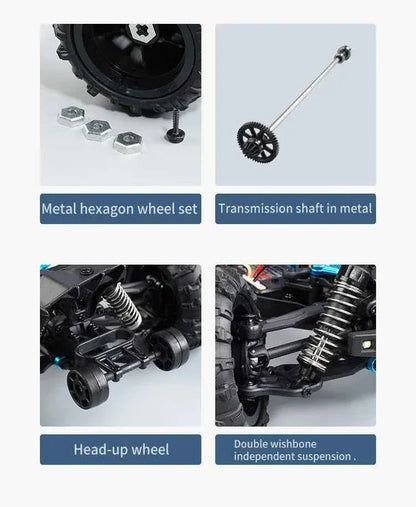 Metal hexagon wheel set

Transmission shaft in metal

Head-up wheel

Double wishbone independent suspension .