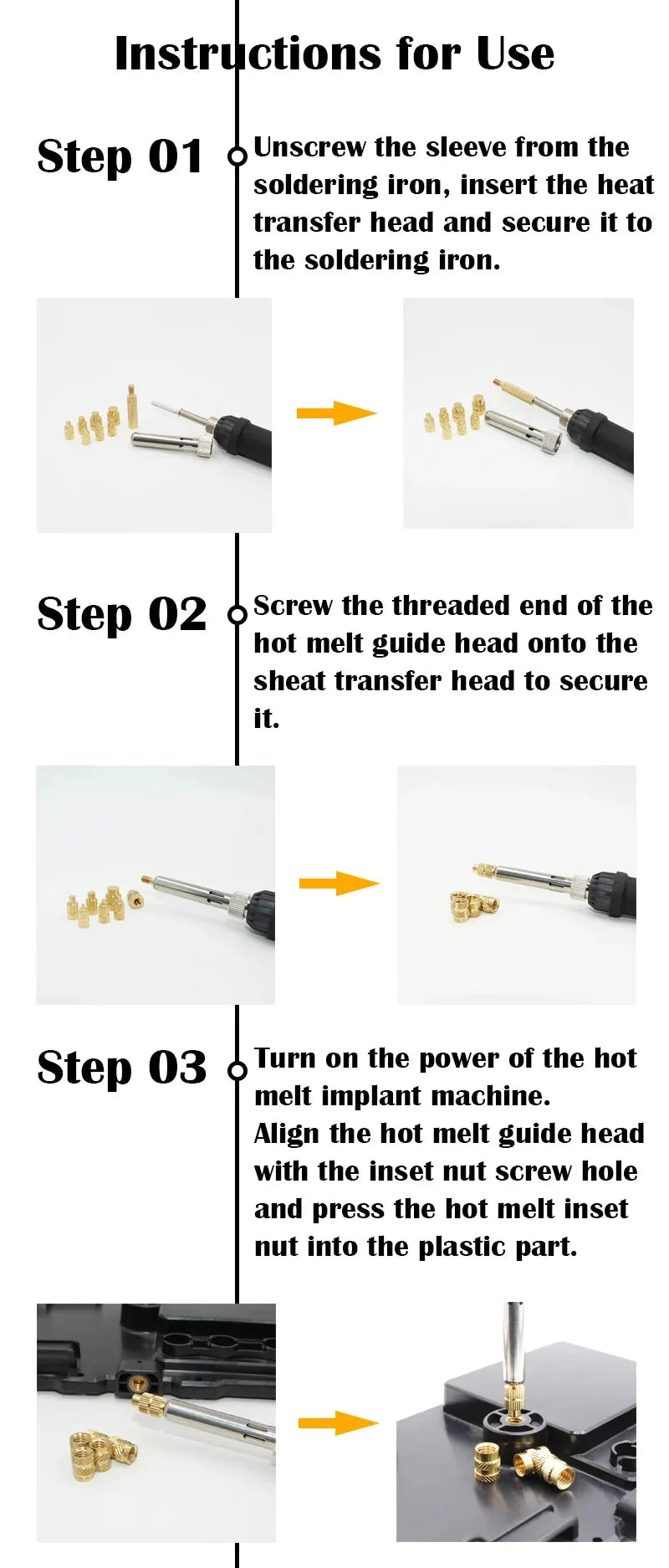 Instructions for Use

Step 01

Unscrew the sleeve from the soldering iron, insert the heat transfer head and secure it to the soldering iron.

Step 02

Screw the threaded end of the hot melt guide head onto the sheat transfer head to secure it.

Step 03

Turn on the power of the hot melt implant machine.
Align the hot melt guide head with the inset nut screw hole and press the hot melt inset nut into the plastic part.