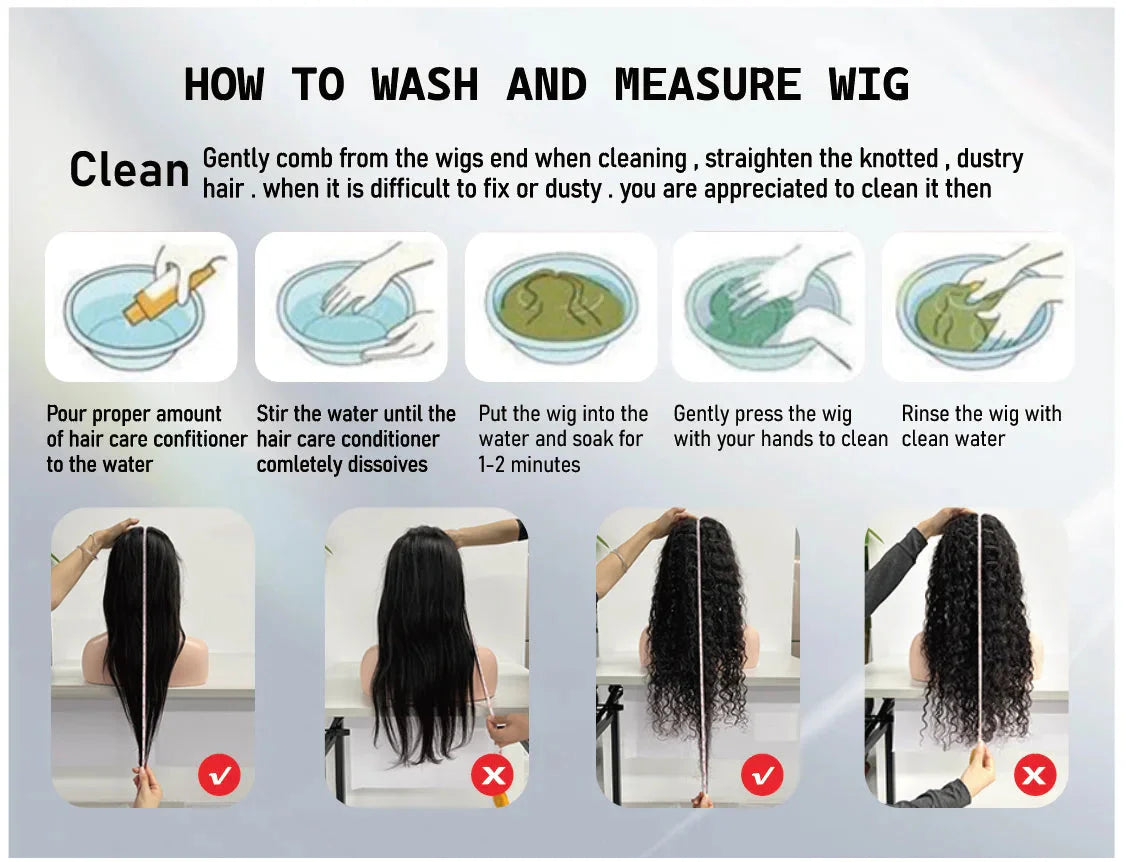 HOW TO WASH AND MEASURE WIG

Clean Gently comb from the wigs end when cleaning , straighten the knotted , dustry hair . when it is difficult to fix or dusty . you are appreciated to clean it then

Pour proper amount of hair care confitioner to the water

Stir the water until the hair care conditioner comletely dissoives

Put the wig into the water and soak for 1-2 minutes

Gently press the wig with your hands to clean

Rinse the wig with clean water