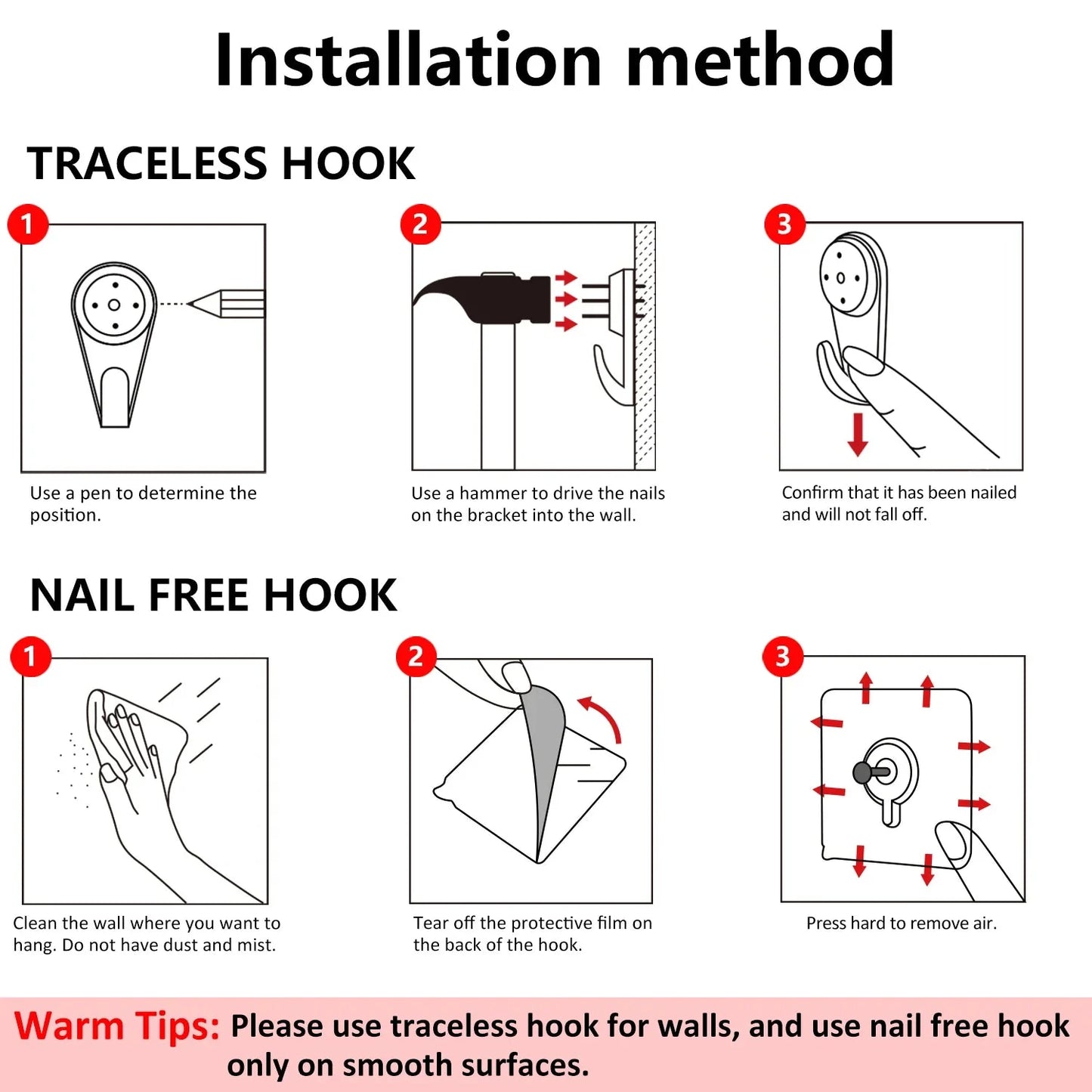 Installation method

TRACELESS HOOK

1

Use a pen to determine the position.

2

Use a hammer to drive the nails on the bracket into the wall.

3

Confirm that it has been nailed and will not fall off.

NAIL FREE HOOK

1

Clean the wall where you want to hang. Do not have dust and mist.

2

Tear off the protective film on the back of the hook.

3

Press hard to remove air.

Warm Tips: Please use traceless hook for walls, and use nail free hook only on smooth surfaces.